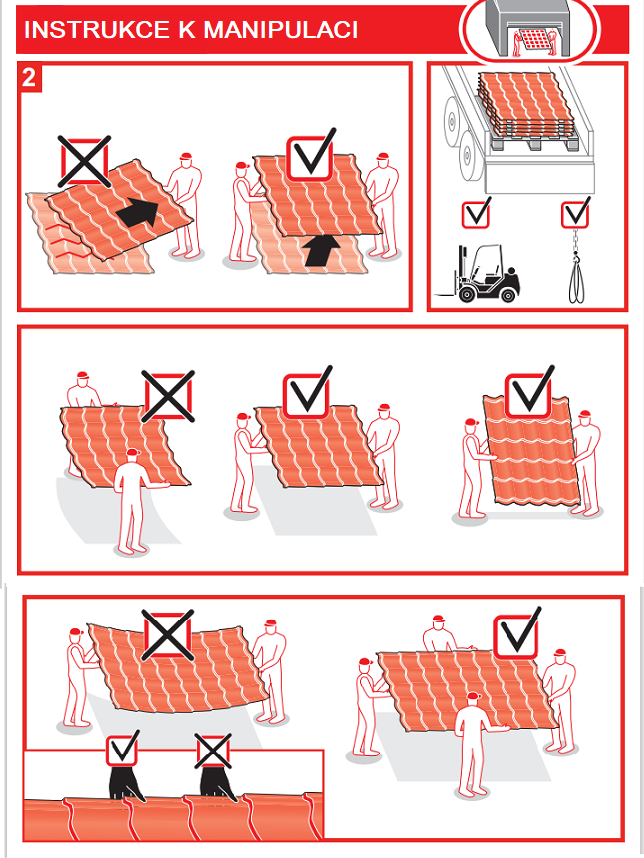 INSTRUKCE K MANIPULACI

2